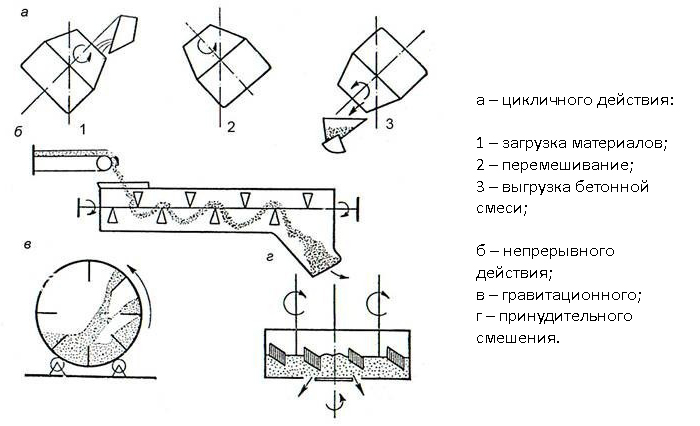 а

1

2

3

б

в

г

а – цикличного действия:

1 – загрузка материалов;
2 – перемешивание;
3 – выгрузка бетонной смеси;

б – непрерывного действия;
в – гравитационного;
г – принудительного смешения.